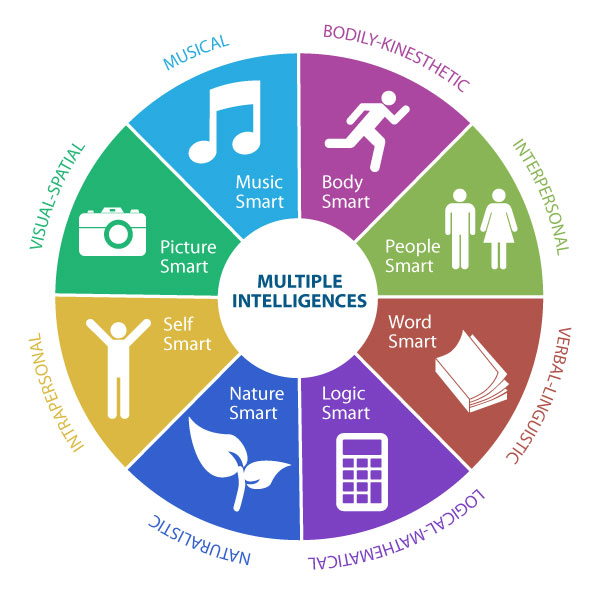 MULTIPLE INTELLIGENCES

MUSICAL
Music Smart

BODILY-KINESTHETIC
Body Smart

INTERPERSONAL
People Smart

VERBAL-LINGUISTIC
Word Smart

LOGICAL-MATHEMATICAL
Logic Smart

NATURALISTIC
Nature Smart

INTRAPERSONAL
Self Smart

VISUAL-SPATIAL
Picture Smart